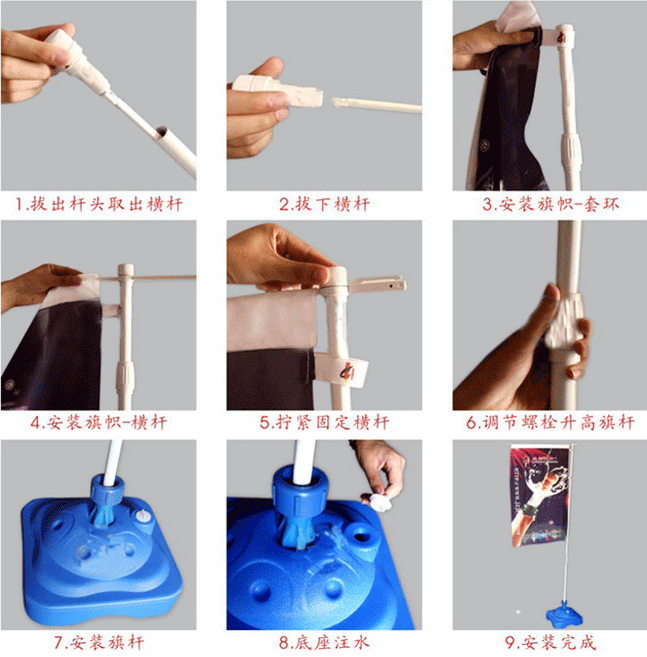 1.拔出杆头取出横杆

2.拔下横杆

3.安装旗帜-套环

4.安装旗帜-横杆

5.拧紧固定横杆

6.调节螺栓升高旗杆

7.安装旗杆

8.底座注水

9.安装完成